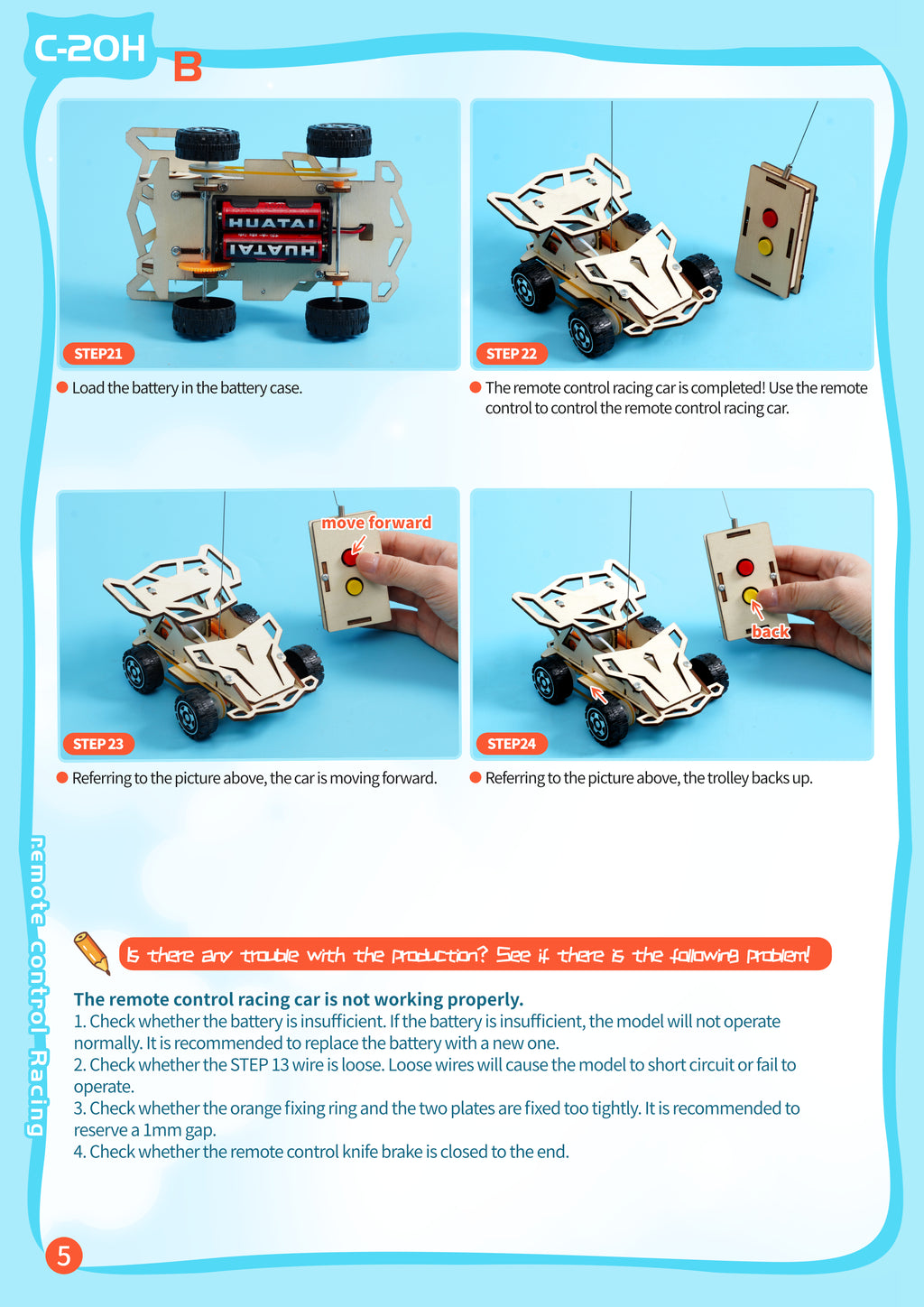 C-20H B

HUATAI
HUATAI

STEP21
Load the battery in the battery case.

STEP 22
The remote control racing car is completed! Use the remote control to control the remote control racing car.

move forward

STEP 23
Referring to the picture above, the car is moving forward.

back

STEP24
Referring to the picture above, the trolley backs up.

remote control Racing

Is there any trouble with the production? See if there is the following problem!

The remote control racing car is not working properly.
1. Check whether the battery is insufficient. If the battery is insufficient, the model will not operate normally. It is recommended to replace the battery with a new one.
2. Check whether the STEP 13 wire is loose. Loose wires will cause the model to short circuit or fail to operate.
3. Check whether the orange fixing ring and the two plates are fixed too tightly. It is recommended to reserve a 1mm gap.
4. Check whether the remote control knife brake is closed to the end.

5