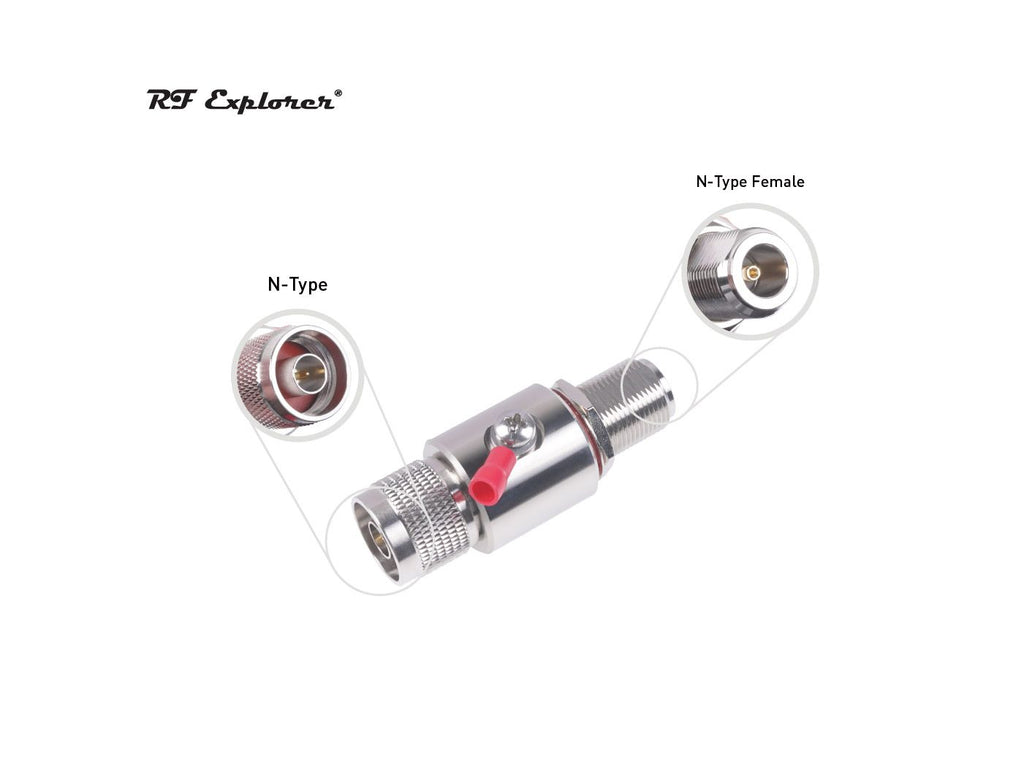 RF Explorer®

N-Type Female

N-Type