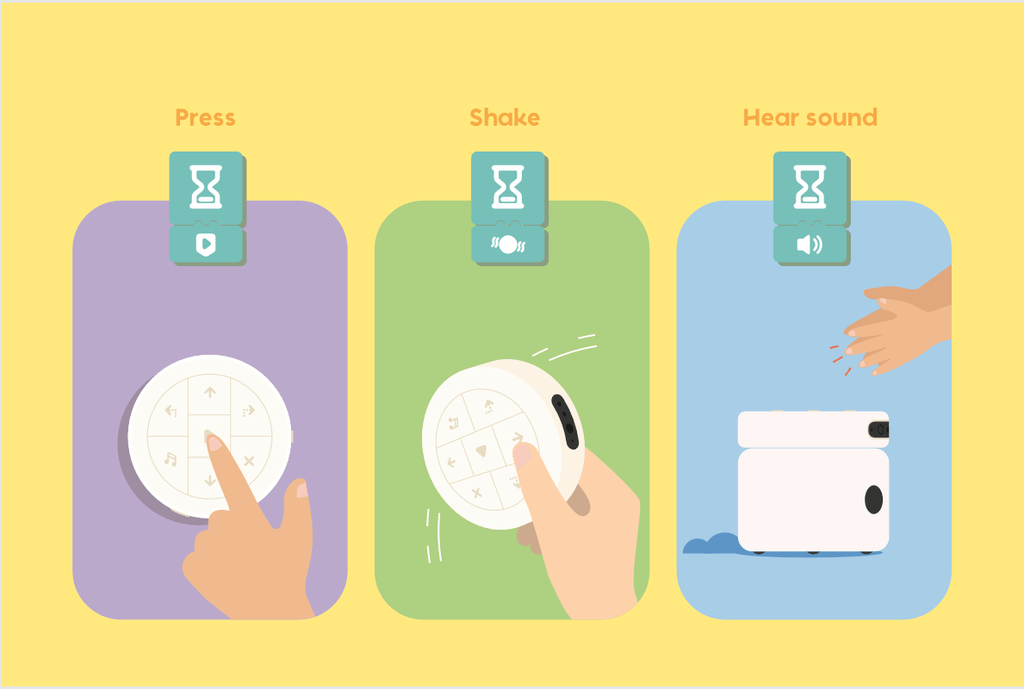 Press

Shake

Hear sound